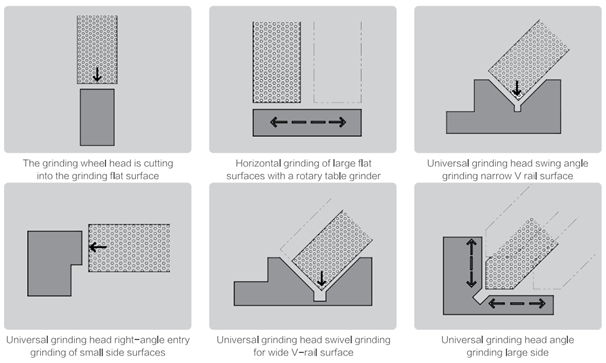 The grinding wheel head is cutting into the grinding flat surface

Horizontal grinding of large flat surfaces with a rotary table grinder

Universal grinding head swing angle grinding narrow V rail surface

Universal grinding head right-angle entry grinding of small side surfaces

Universal grinding head swivel grinding for wide V-rail surface

Universal grinding head angle grinding large side